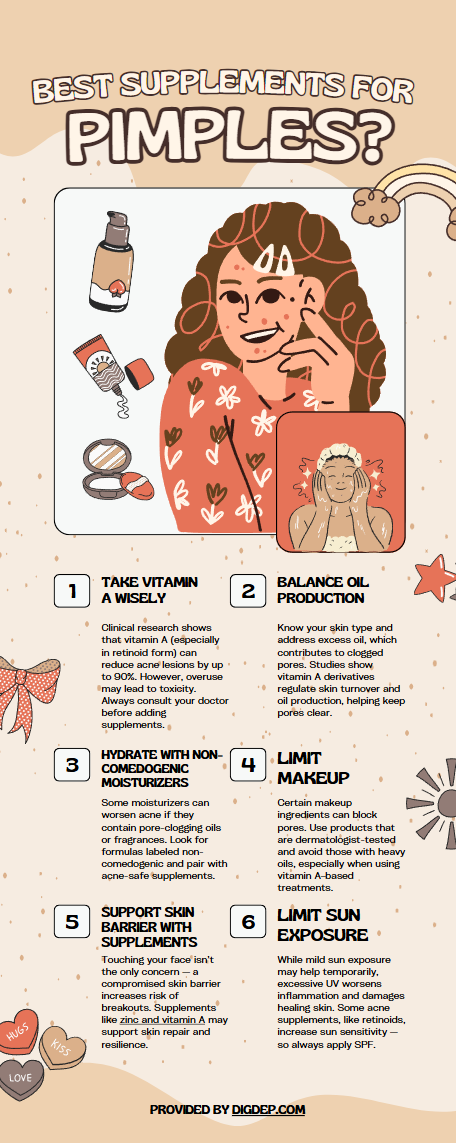 BEST SUPPLEMENTS FOR

PIMPLES?

1

TAKE VITAMIN A WISELY

Clinical research shows that vitamin A (especially in retinoid form) can reduce acne lesions by up to 90%. However, overuse may lead to toxicity. Always consult your doctor before adding supplements.

2

BALANCE OIL PRODUCTION

Know your skin type and address excess oil, which contributes to clogged pores. Studies show vitamin A derivatives regulate skin turnover and oil production, helping keep pores clear.

3

HYDRATE WITH NON-COMEDOGENIC MOISTURIZERS

Some moisturizers can worsen acne if they contain pore-clogging oils or fragrances. Look for formulas labeled non-comedogenic and pair with acne-safe supplements.

4

LIMIT MAKEUP

Certain makeup ingredients can block pores. Use products that are dermatologist-tested and avoid those with heavy oils, especially when using vitamin A-based treatments.

5

SUPPORT SKIN BARRIER WITH SUPPLEMENTS

Touching your face isn't the only concern — a compromised skin barrier increases risk of breakouts. Supplements like zinc and vitamin A may support skin repair and resilience.

6

LIMIT SUN EXPOSURE

While mild sun exposure may help temporarily, excessive UV worsens inflammation and damages healing skin. Some acne supplements, like retinoids, increase sun sensitivity — so always apply SPF.

HUGS

KISS

LOVE

PROVIDED BY DIGDEP.COM